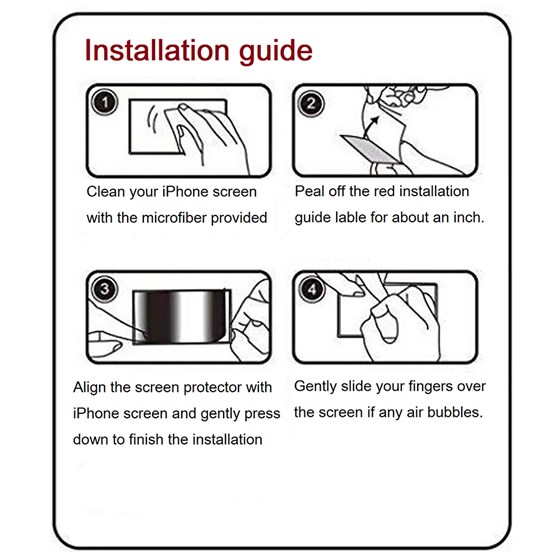 Installation guide

1

Clean your iPhone screen with the microfiber provided

2

Peal off the red installation guide lable for about an inch.

3

Align the screen protector with iPhone screen and gently press down to finish the installation

4

Gently slide your fingers over the screen if any air bubbles.